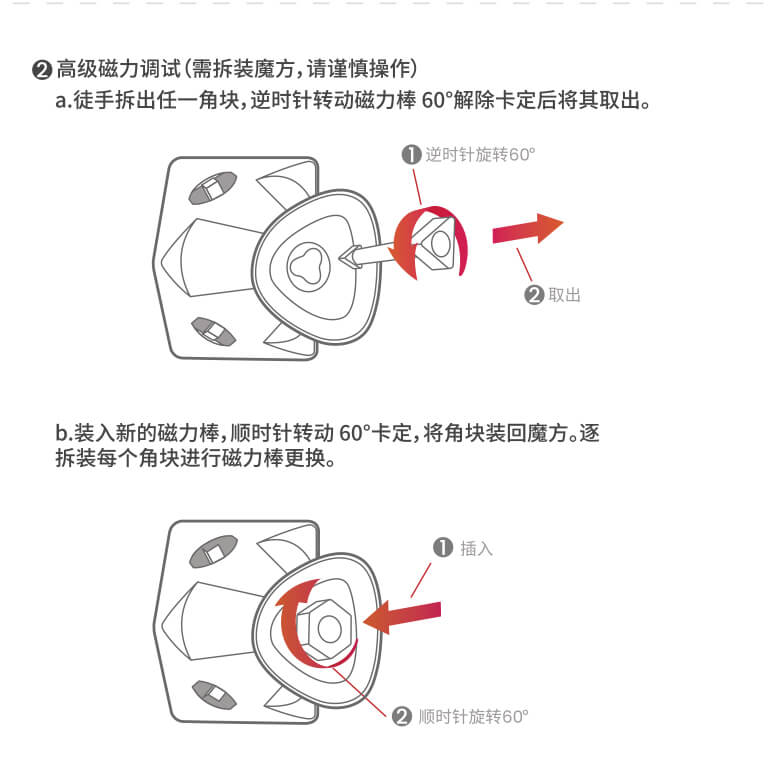 ❷ 高级磁力调试（需拆装魔方，请谨慎操作）

a.徒手拆出任一角块，逆时针转动磁力棒 60°解除卡定后将其取出。

❶ 逆时针旋转60°

❷ 取出

b.装入新的磁力棒，顺时针转动 60°卡定，将角块装回魔方。逐拆装每个角块进行磁力棒更换。

❶ 插入

❷ 顺时针旋转60°